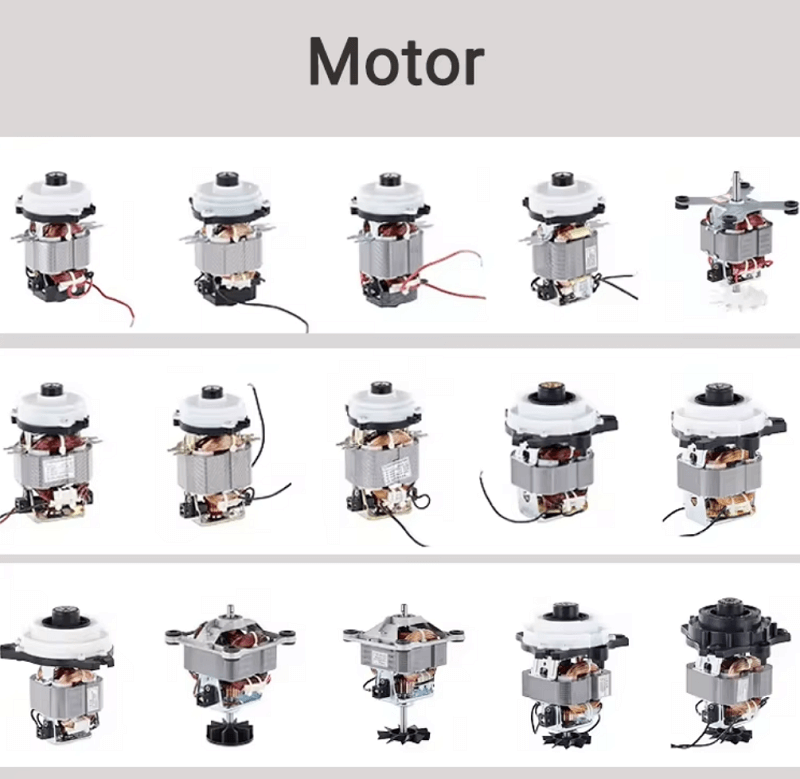 Motor