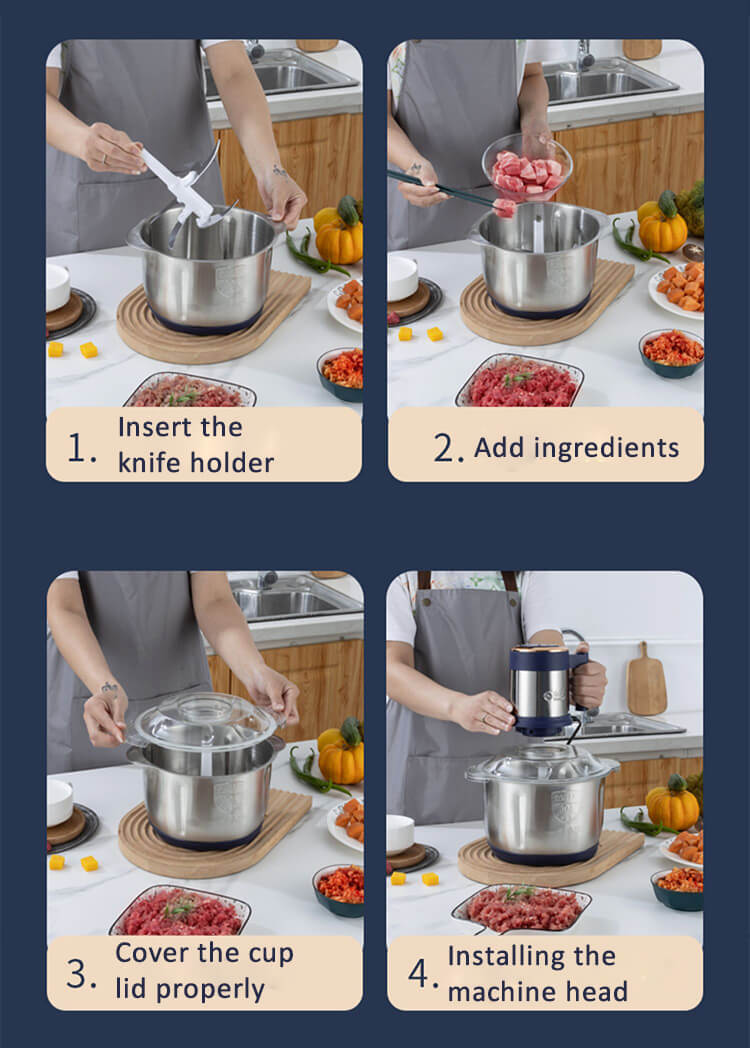 1. Insert the knife holder

2. Add ingredients

3. Cover the cup lid properly

4. Installing the machine head