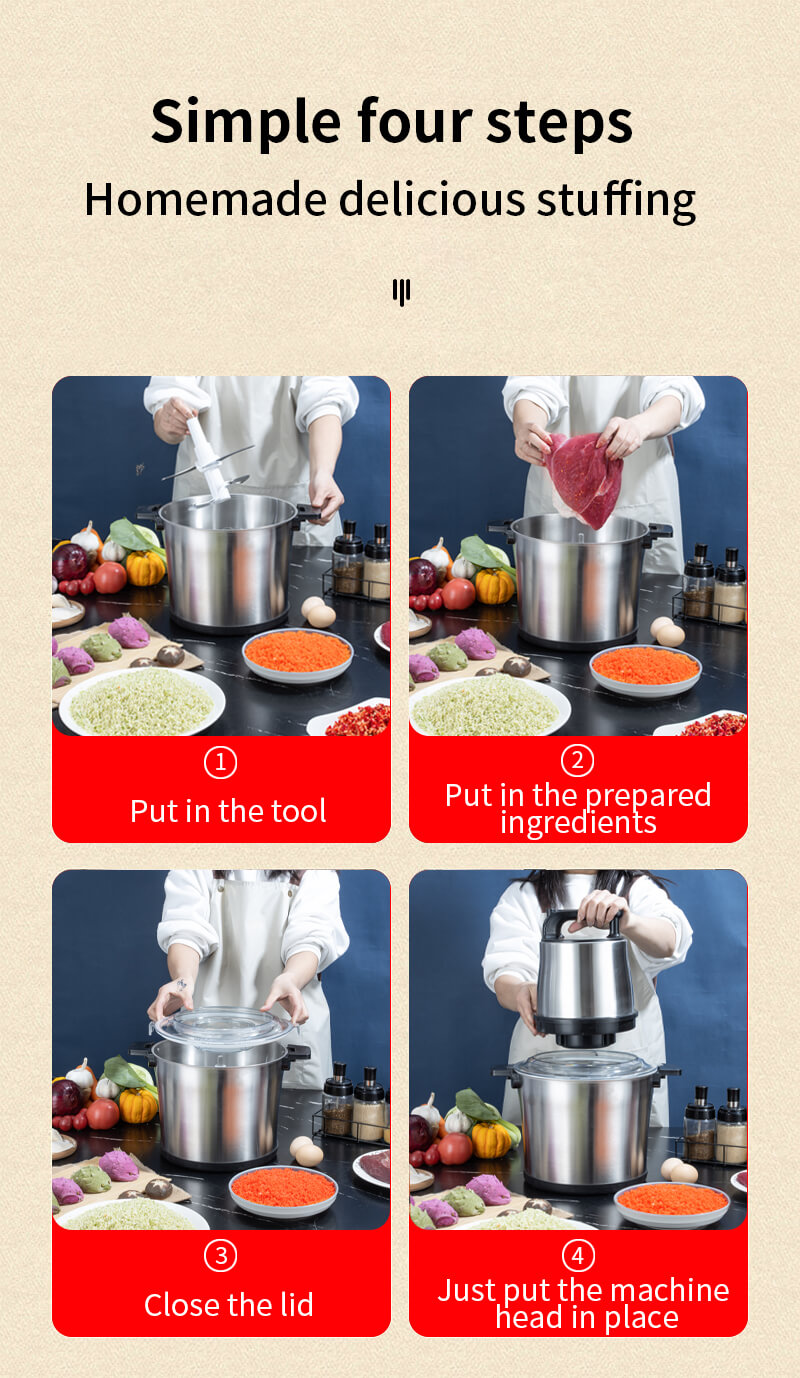 Simple four steps
Homemade delicious stuffing

①
Put in the tool

②
Put in the prepared ingredients

③
Close the lid

④
Just put the machine head in place