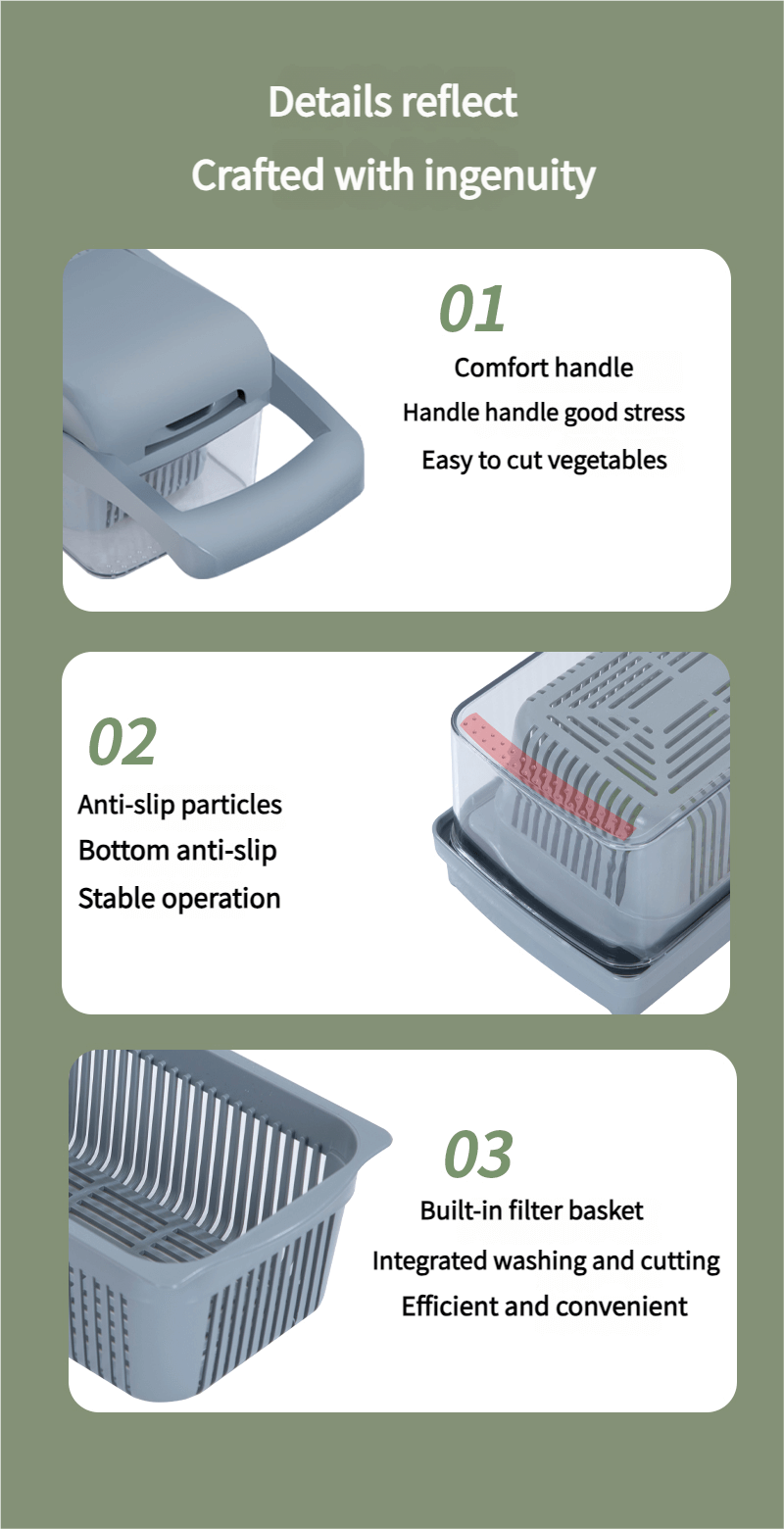 Details reflect
Crafted with ingenuity

01
Comfort handle
Handle handle good stress
Easy to cut vegetables

02
Anti-slip particles
Bottom anti-slip
Stable operation

03
Built-in filter basket
Integrated washing and cutting
Efficient and convenient