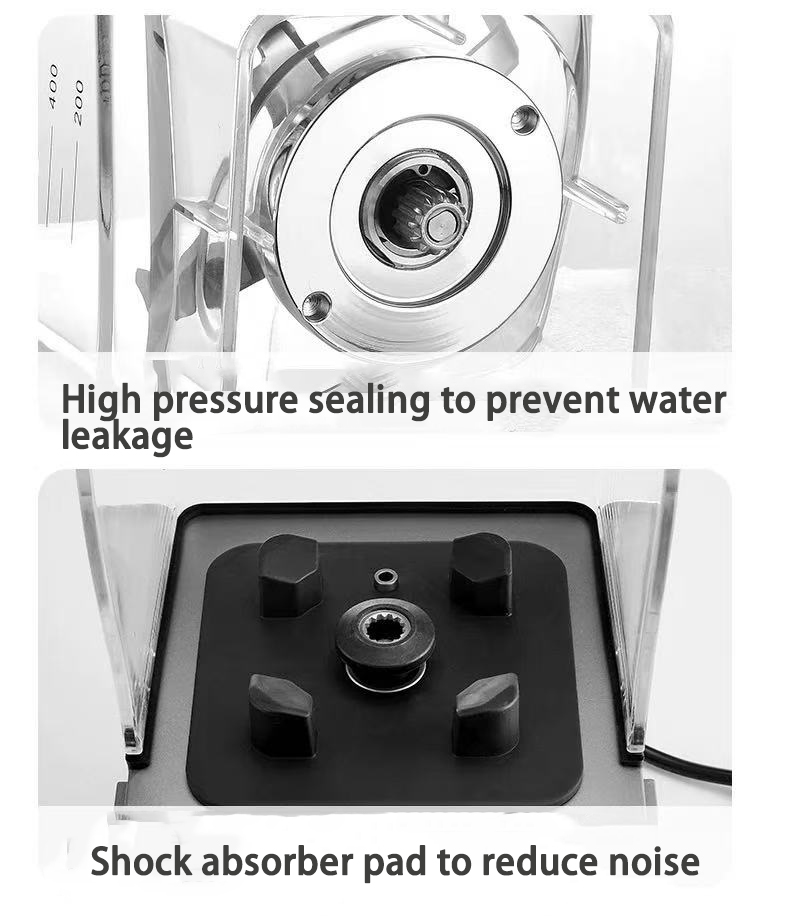 400
200
High pressure sealing to prevent water leakage

Shock absorber pad to reduce noise