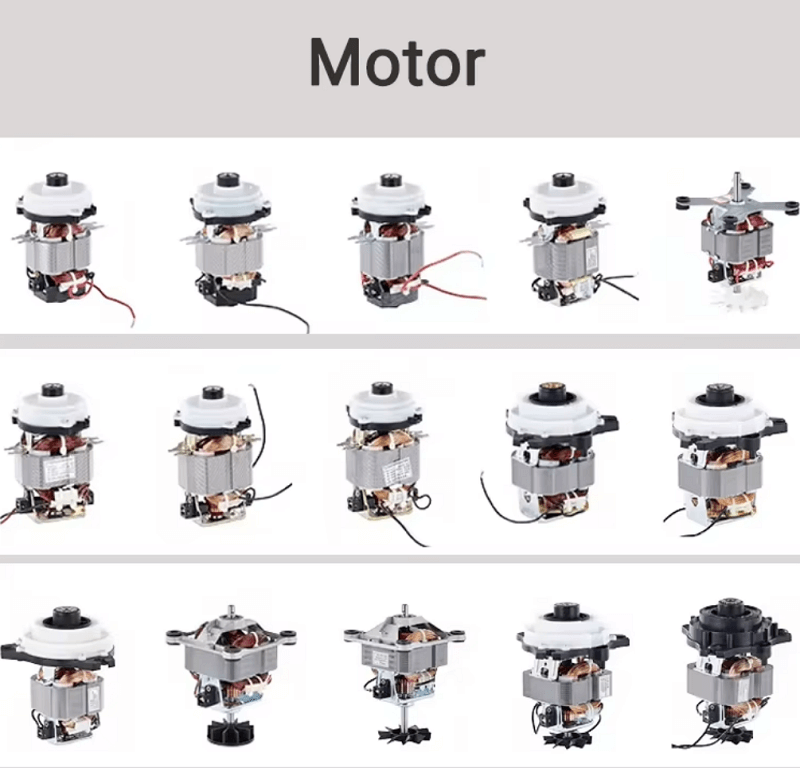 Motor