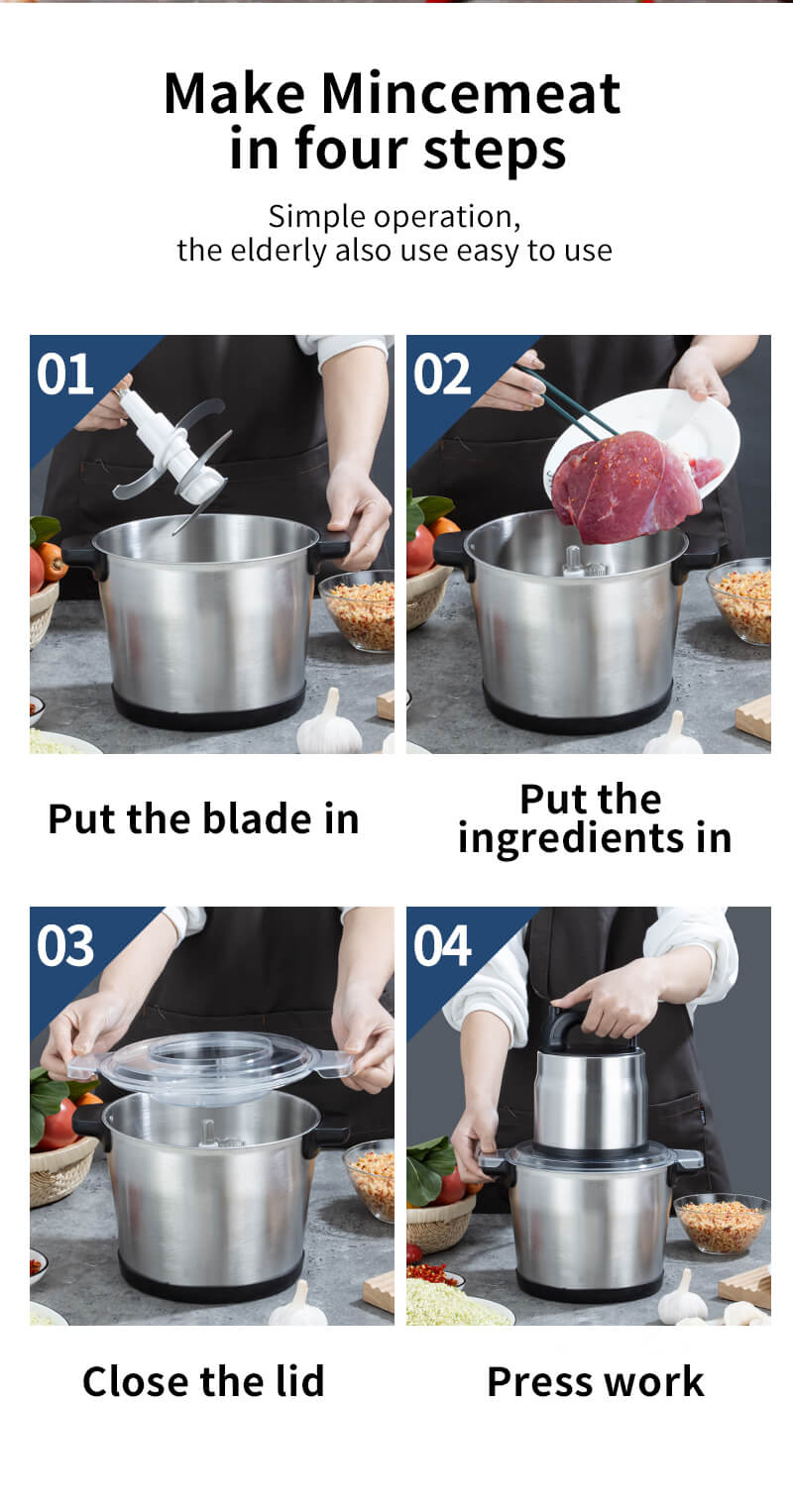 Make Mincemeat in four steps

Simple operation, the elderly also use easy to use

01

Put the blade in

02

Put the ingredients in

03

Close the lid

04

Press work